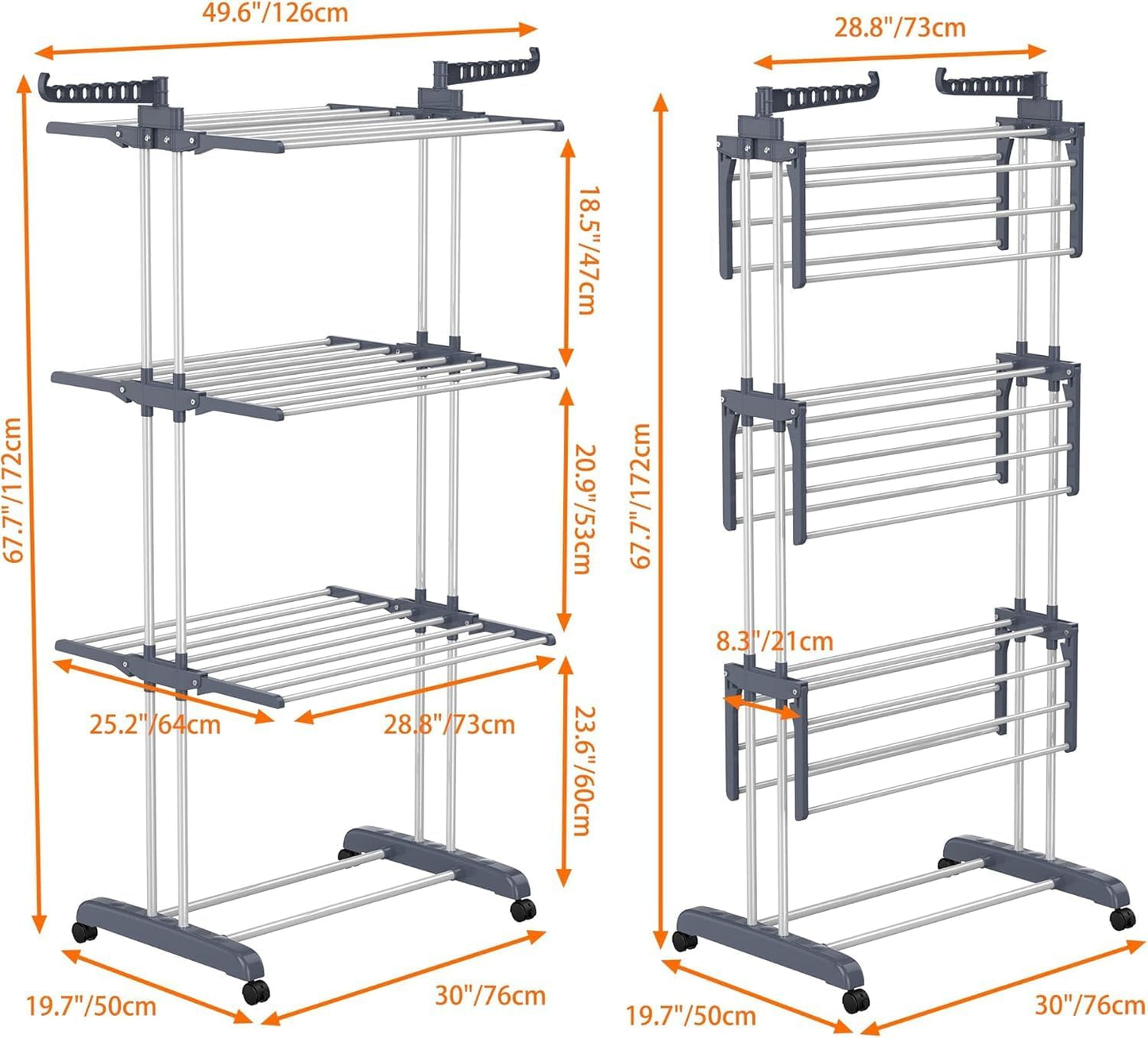 49.6"/126cm

67.7"/172cm

18.5"/47cm

20.9"/53cm

25.2"/64cm

28.8"/73cm

23.6"/60cm

19.7"/50cm

30"/76cm

28.8"/73cm

67.7"/172cm

8.3"/21cm

19.7"/50cm

30"/76cm